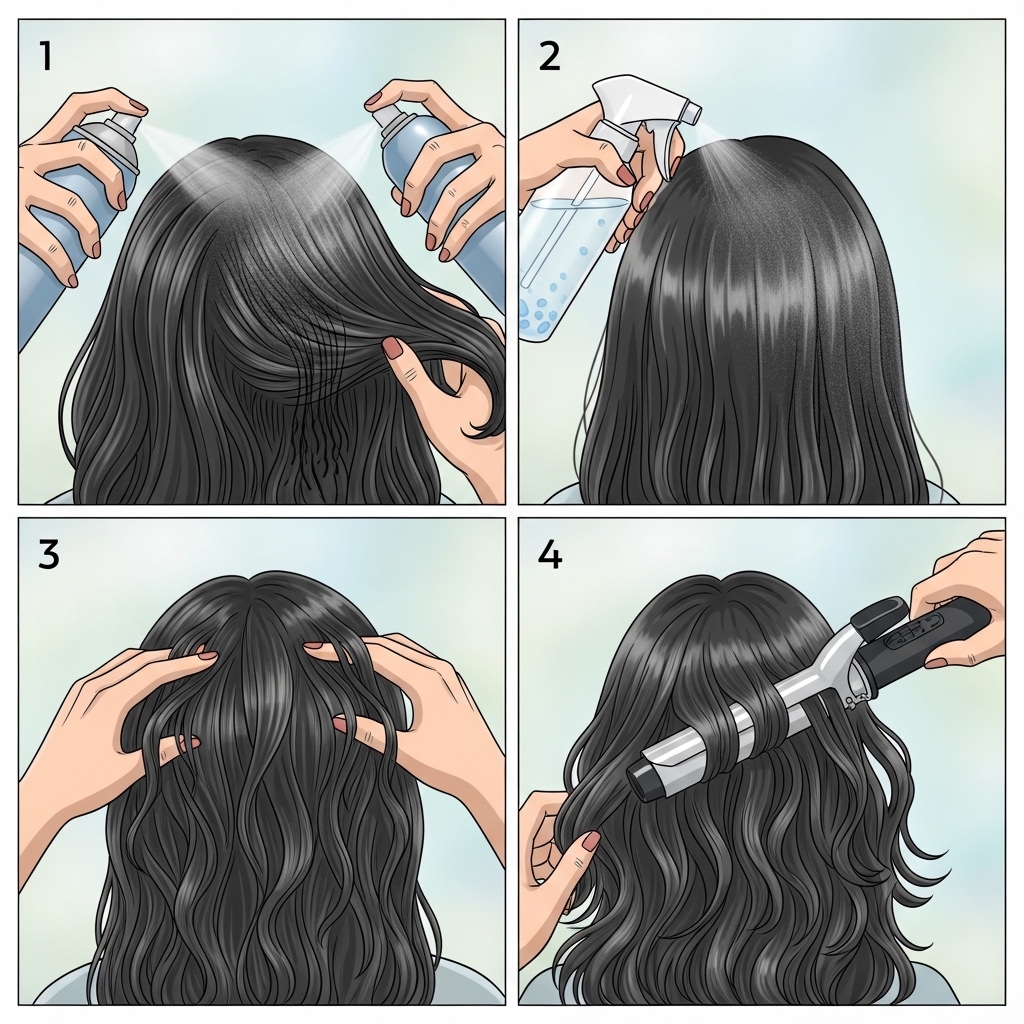 1
2
3
4