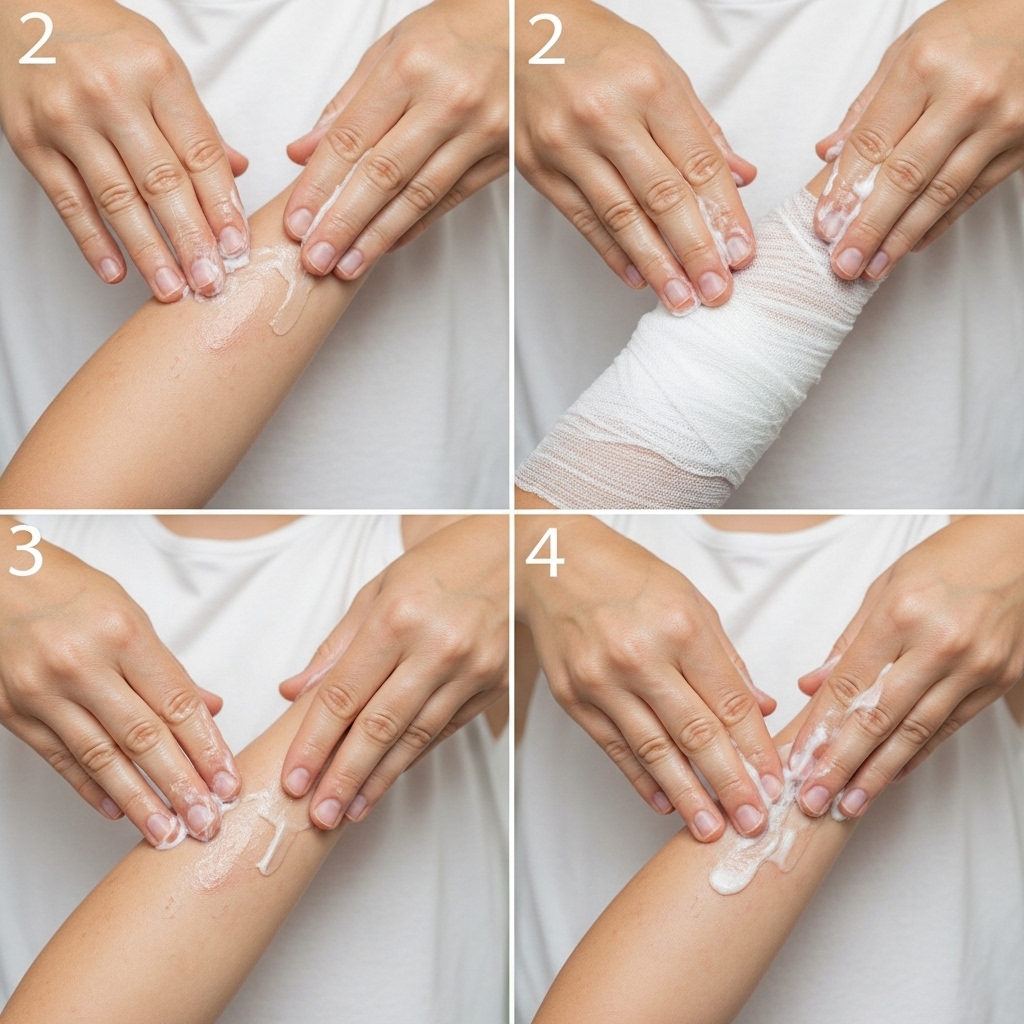 2

2

3

4